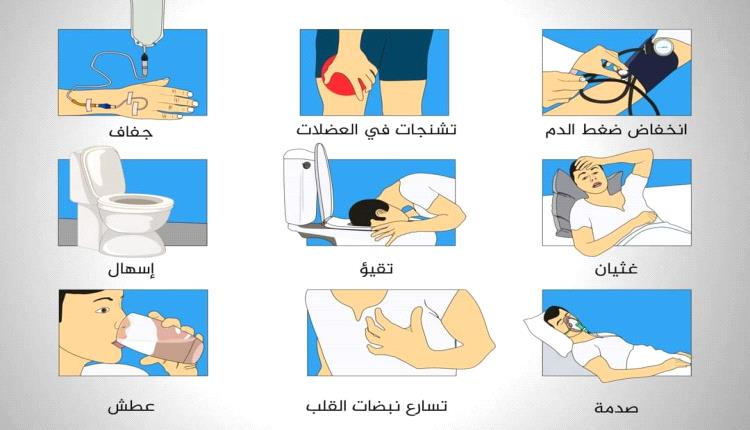 انخفاض ضغط الدم

تشنجات في العضلات

جفاف

غثيان

تقيؤ

إسهال

صدمة

تسارع نبضات القلب

عطش